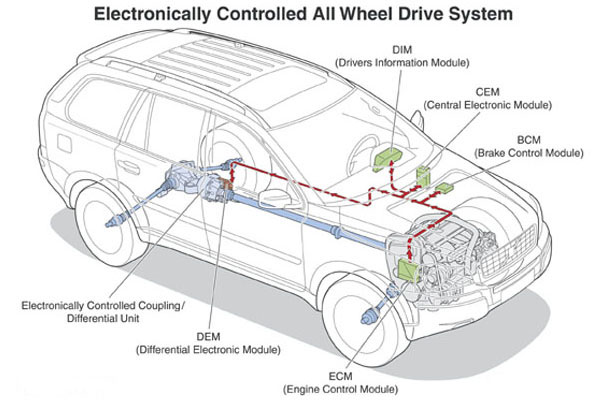 Electronically Controlled All Wheel Drive System

DIM
(Drivers Information Module)

CEM
(Central Electronic Module)

BCM
(Brake Control Module)

Electronically Controlled Coupling/
Differential Unit

DEM
(Differential Electronic Module)

ECM
(Engine Control Module)