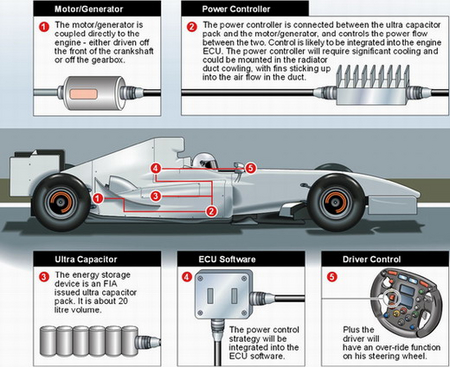 Motor/Generator

1 The motor/generator is coupled directly to the engine - either driven off the front of the crankshaft or off the gearbox.

Power Controller

2 The power controller is connected between the ultra capacitor pack and the motor/generator, and controls the power flow between the two. Control is likely to be integrated into the engine ECU. The power controller will require significant cooling and could be mounted in the radiator duct cowling, with fins sticking up into the air flow in the duct.

4

5

3

1

2

Ultra Capacitor

3 The energy storage device is an FIA issued ultra capacitor pack. It is about 20 litre volume.

ECU Software

4 The power control strategy will be integrated into the ECU software.

Driver Control

5 Plus the driver will have an over-ride function on his steering wheel.